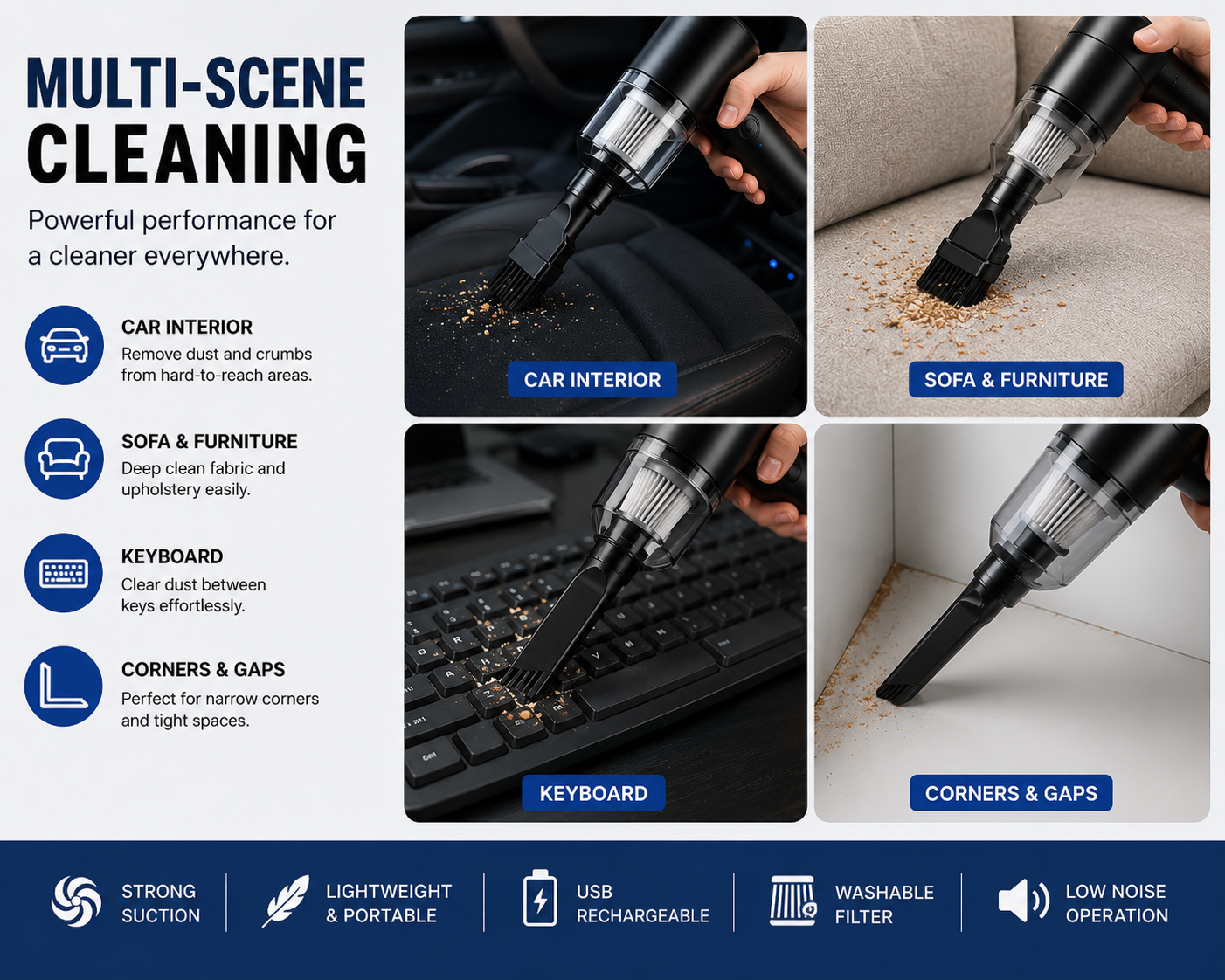 MULTI-SCENE CLEANING

Powerful performance for a cleaner everywhere.

CAR INTERIOR
Remove dust and crumbs from hard-to-reach areas.

SOFA & FURNITURE
Deep clean fabric and upholstery easily.

KEYBOARD
Clear dust between keys effortlessly.

CORNERS & GAPS
Perfect for narrow corners and tight spaces.

CAR INTERIOR

SOFA & FURNITURE

KEYBOARD

CORNERS & GAPS

STRONG SUCTION

LIGHTWEIGHT & PORTABLE

USB RECHARGEABLE

WASHABLE FILTER

LOW NOISE OPERATION